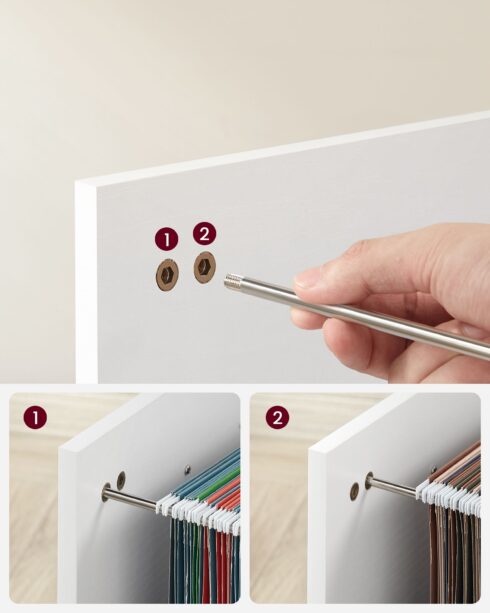 1 2

1

2